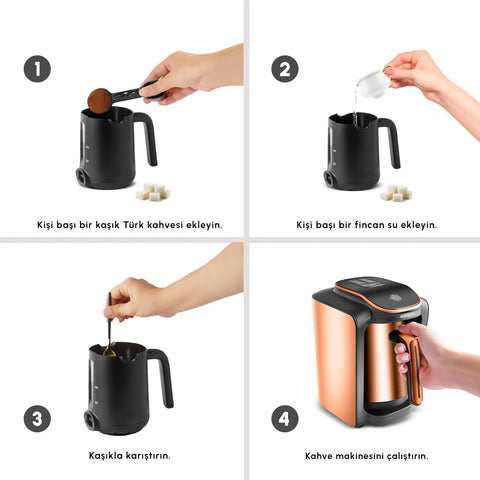 1

Kişi başı bir kaşık Türk kahvesi ekleyin.

2

Kişi başı bir fincan su ekleyin.

3

Kaşıkla karıştırın.

4

Kahve makinesini çalıştırın.